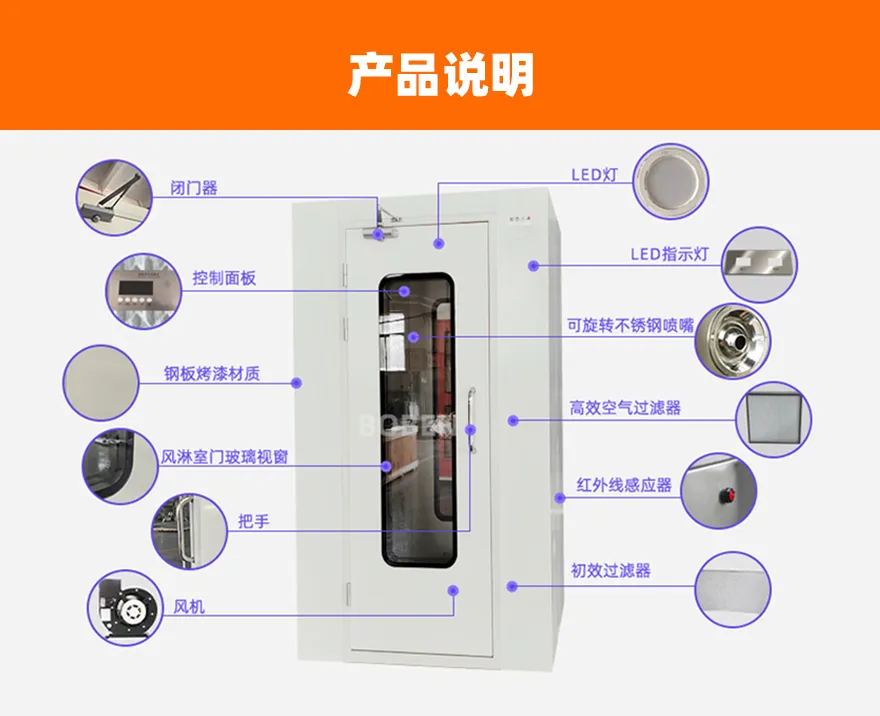 产品说明

闭门器

控制面板

钢板烤漆材质

风淋室门玻璃视窗

把手

风机

LED灯

LED指示灯

可旋转不锈钢喷嘴

高效空气过滤器

红外线感应器

初效过滤器